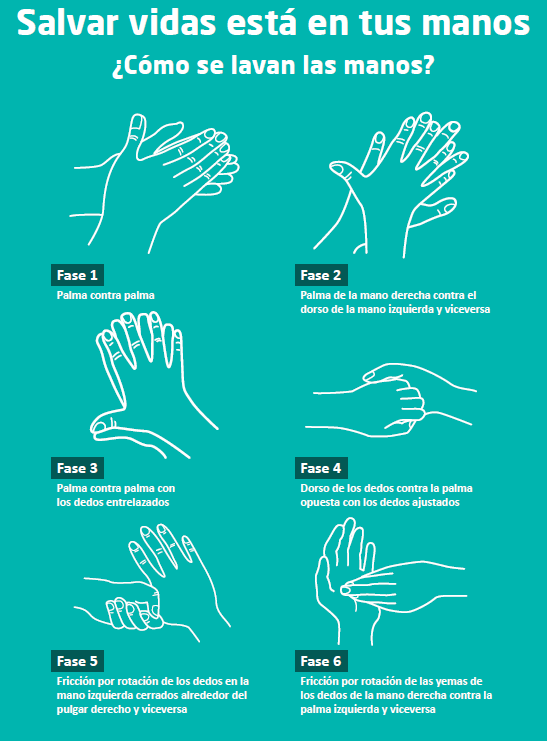 Salvar vidas está en tus manos

¿Cómo se lavan las manos?

Fase 1

Palma contra palma

Fase 2

Palma de la mano derecha contra el dorso de la mano izquierda y viceversa

Fase 3

Palma contra palma con los dedos entrelazados

Fase 4

Dorso de los dedos contra la palma opuesta con los dedos ajustados

Fase 5

Fricción por rotación de los dedos en la mano izquierda cerrados alrededor del pulgar derecho y viceversa

Fase 6

Fricción por rotación de las yemas de los dedos de la mano derecha contra la palma izquierda y viceversa